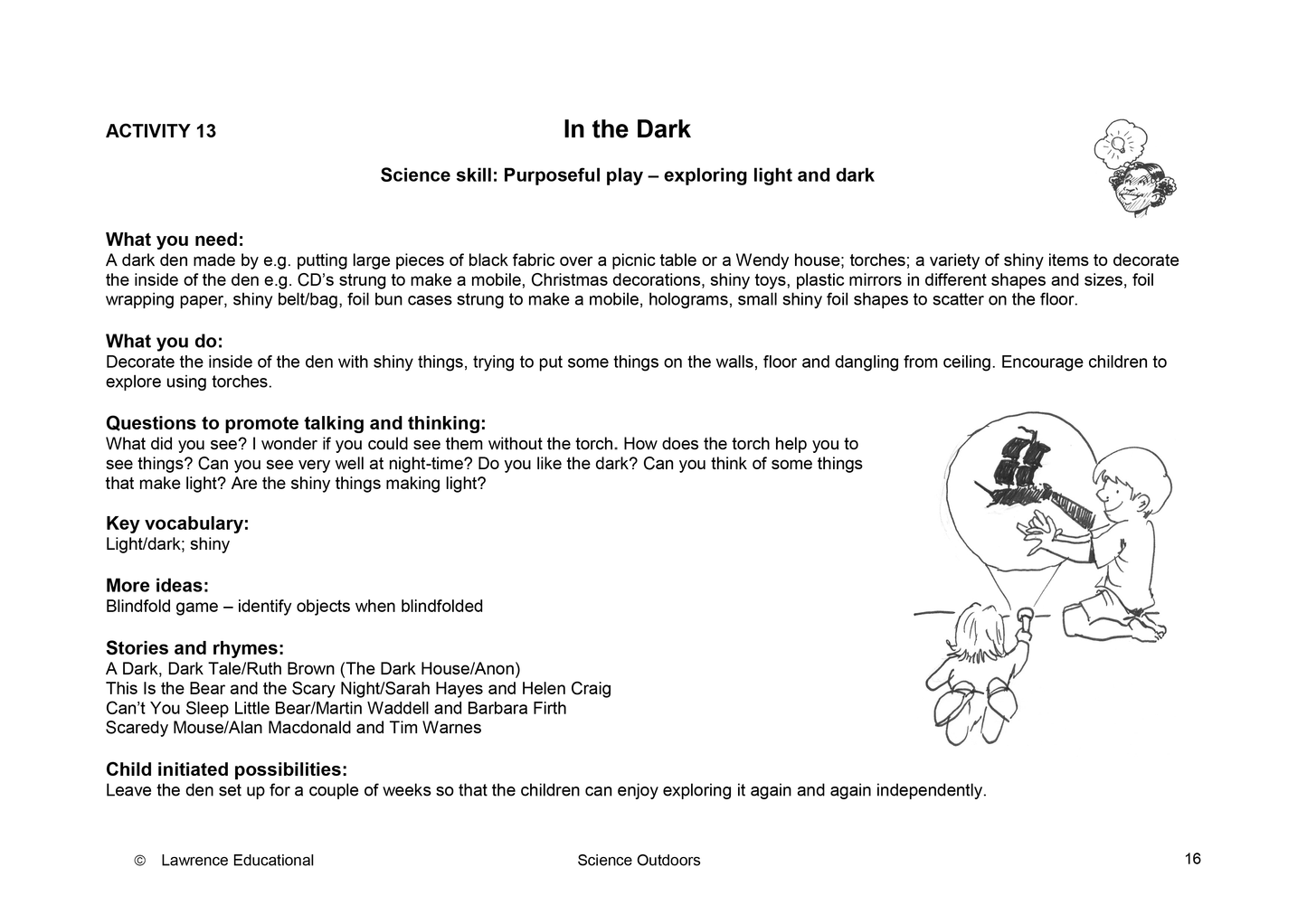 ACTIVITY 13

In the Dark

Science skill: Purposeful play – exploring light and dark

What you need:
A dark den made by e.g. putting large pieces of black fabric over a picnic table or a Wendy house; torches; a variety of shiny items to decorate the inside of the den e.g. CD's strung to make a mobile, Christmas decorations, shiny toys, plastic mirrors in different shapes and sizes, foil wrapping paper, shiny belt/bag, foil bun cases strung to make a mobile, holograms, small shiny foil shapes to scatter on the floor.

What you do:
Decorate the inside of the den with shiny things, trying to put some things on the walls, floor and dangling from ceiling. Encourage children to explore using torches.

Questions to promote talking and thinking:
What did you see? I wonder if you could see them without the torch. How does the torch help you to see things? Can you see very well at night-time? Do you like the dark? Can you think of some things that make light? Are the shiny things making light?

Key vocabulary:
Light/dark; shiny

More ideas:
Blindfold game – identify objects when blindfolded

Stories and rhymes:
A Dark, Dark Tale/Ruth Brown (The Dark House/Anon)
This Is the Bear and the Scary Night/Sarah Hayes and Helen Craig
Can't You Sleep Little Bear/Martin Waddell and Barbara Firth
Scaredy Mouse/Alan Macdonald and Tim Warnes

Child initiated possibilities:
Leave the den set up for a couple of weeks so that the children can enjoy exploring it again and again independently.

© Lawrence Educational

Science Outdoors

16