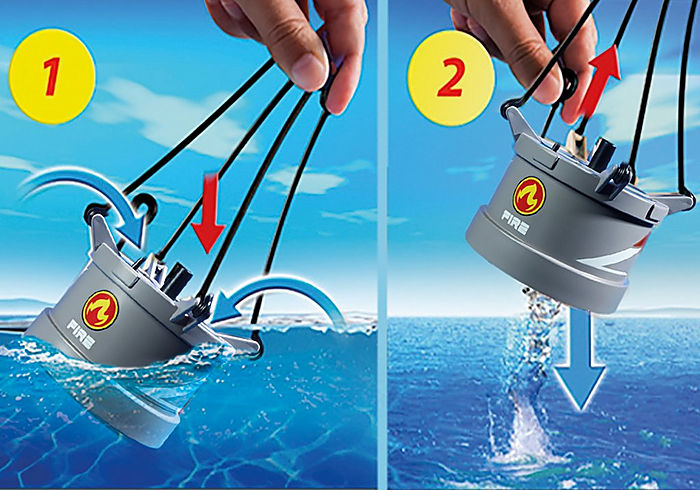 1

FIRE

2

FIRE