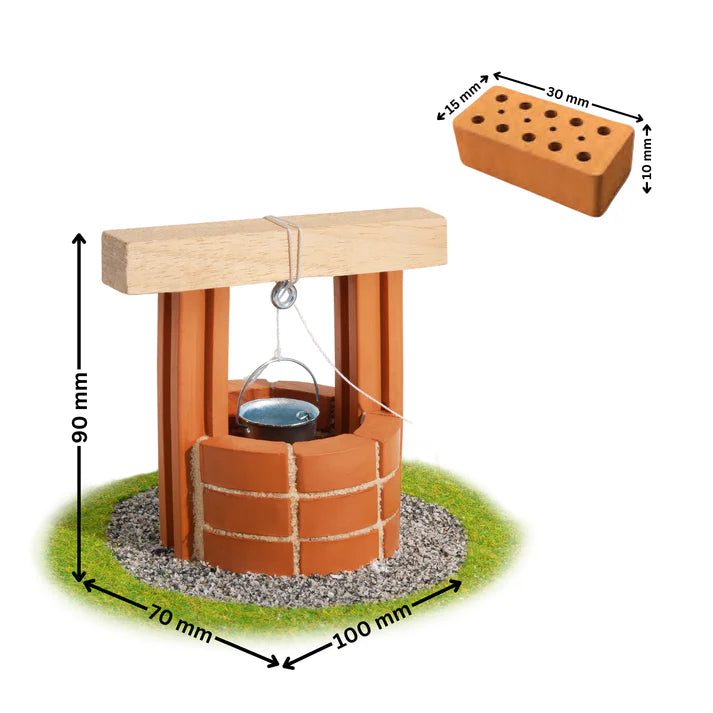 15 mm
30 mm
10 mm
90 mm
70 mm
100 mm