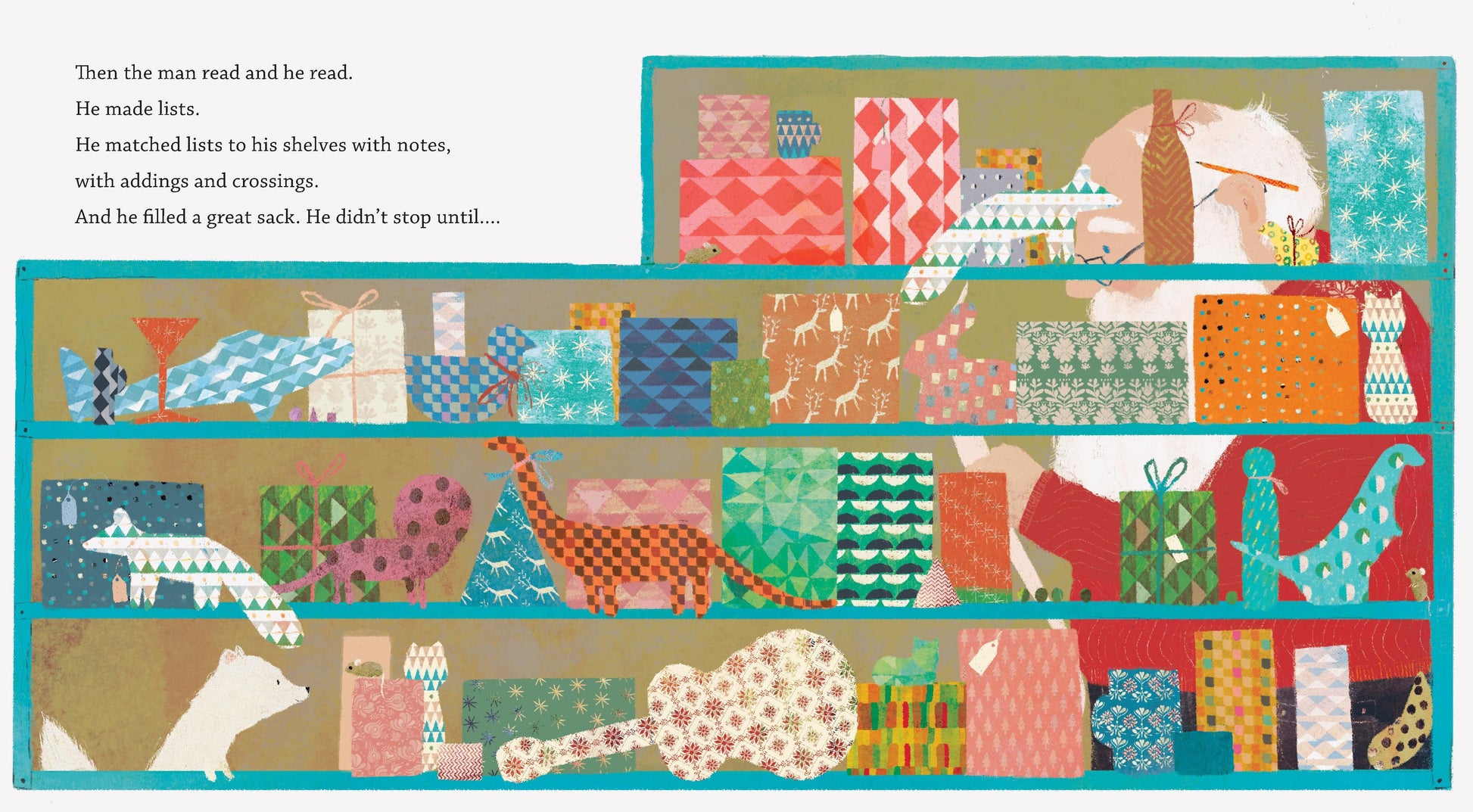 Then the man read and he read.

He made lists.

He matched lists to his shelves with notes,

with addings and crossings.

And he filled a great sack. He didn't stop until....