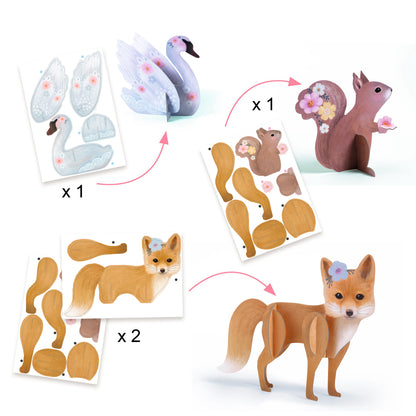 x 1

x 1

x 2