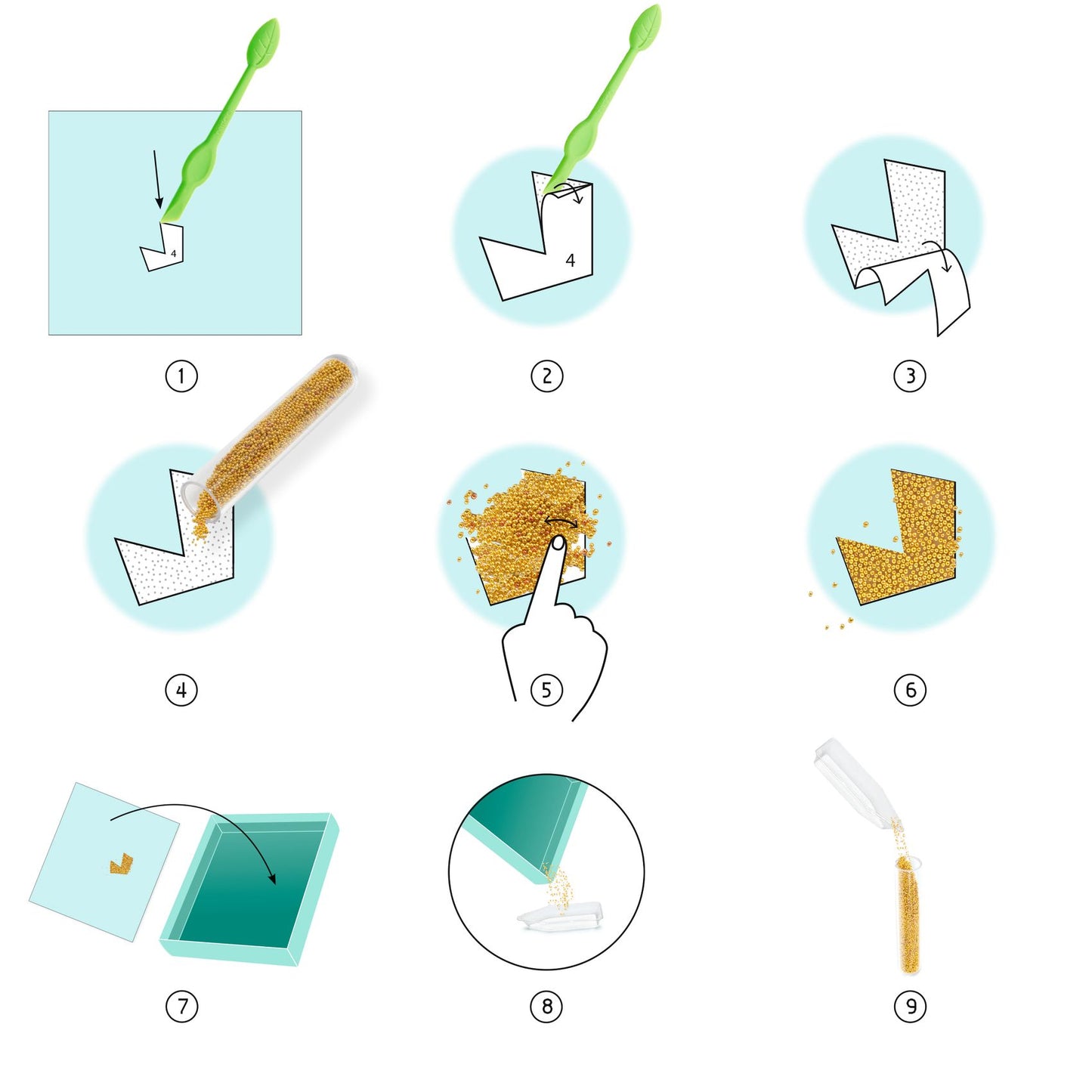 4

4

1

2

3

4

5

6

7

8

9