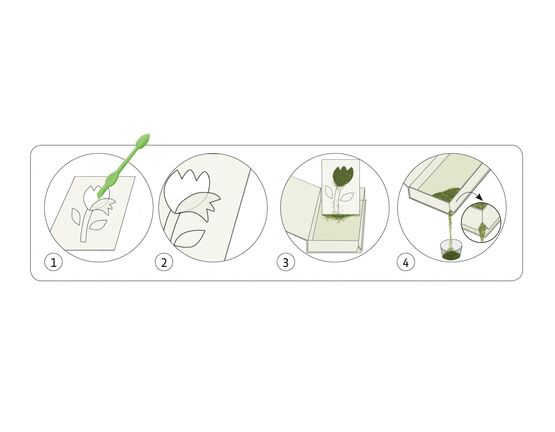 1
2
3
4