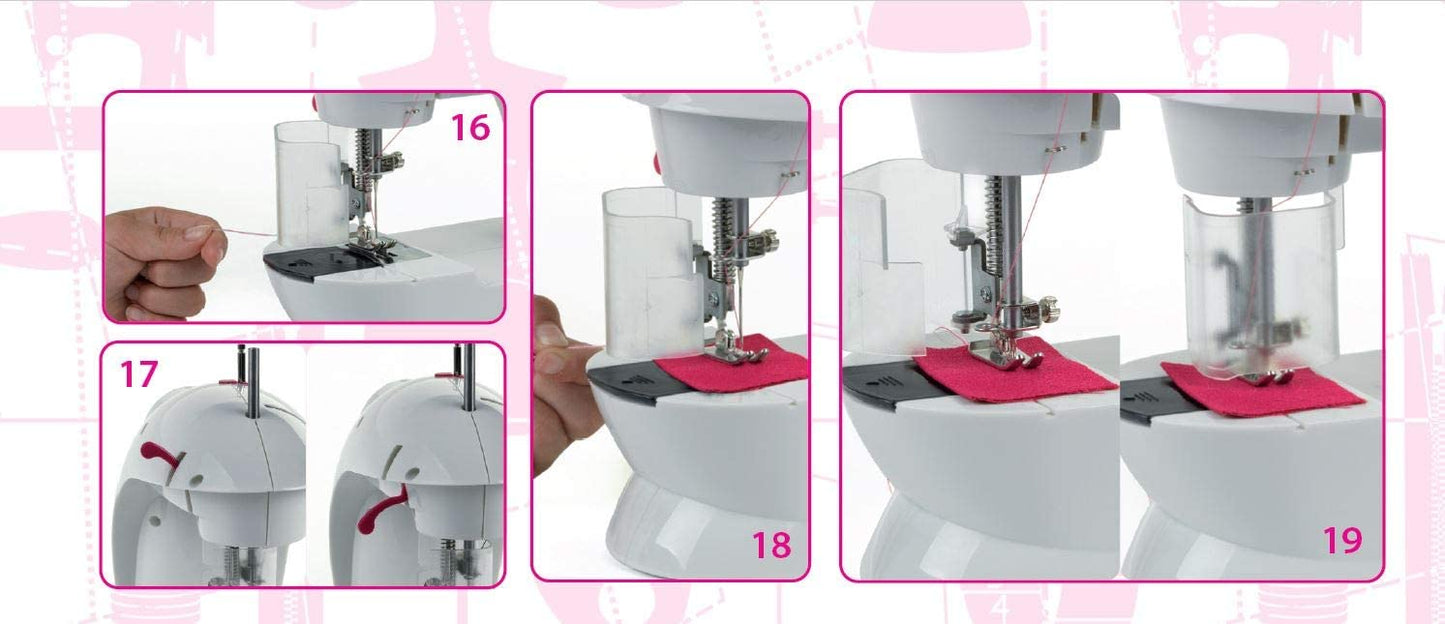 16

17

18

19