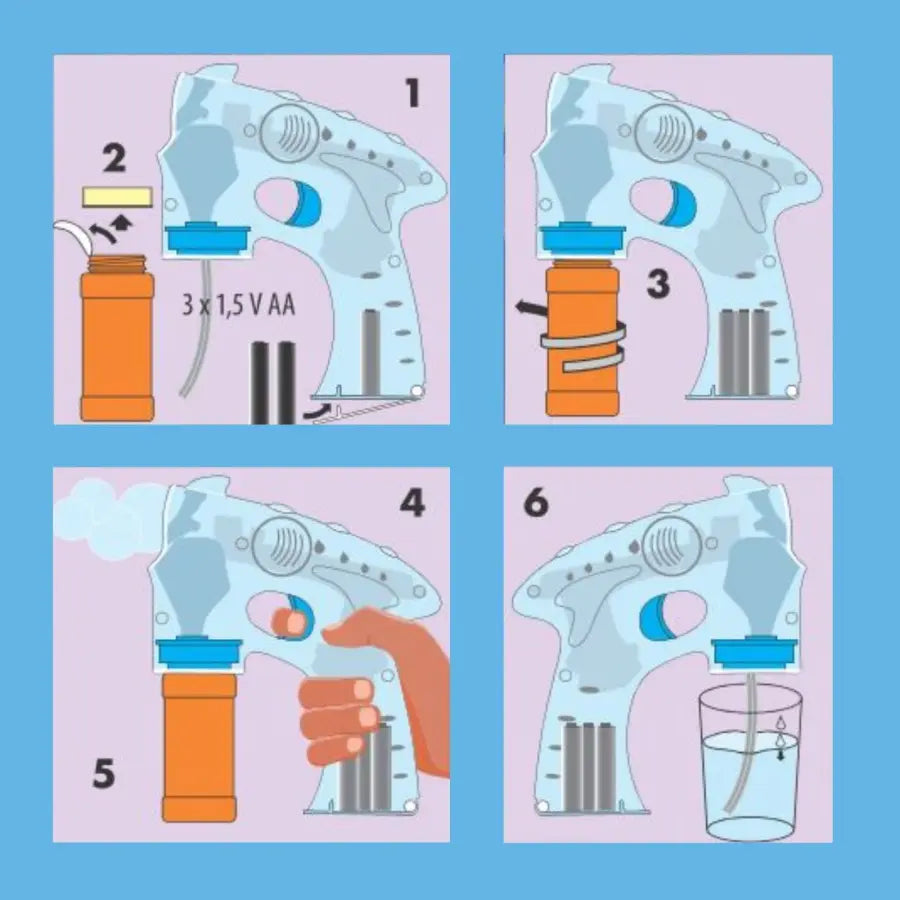 1

2

3 x 1,5 V AA

3

4

5

6