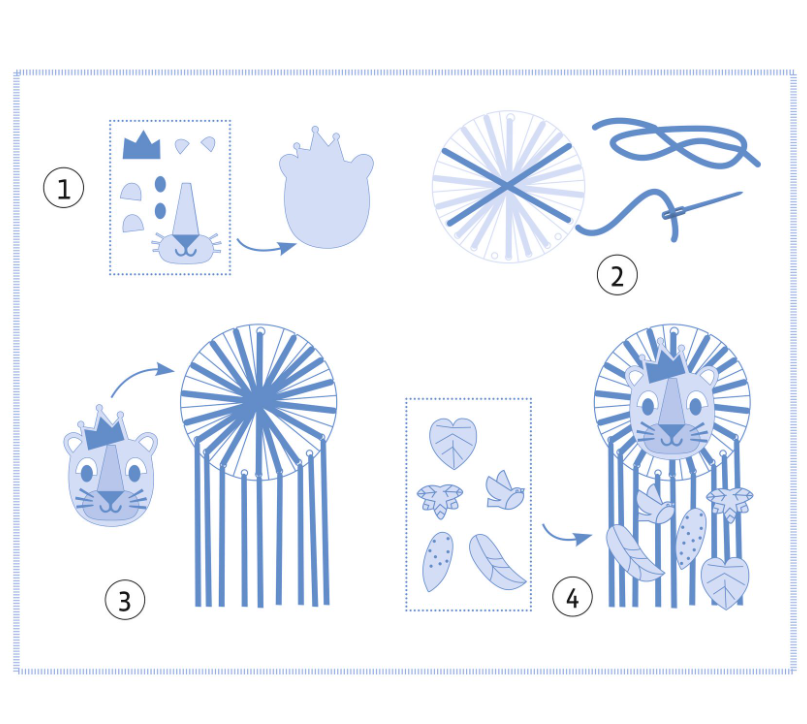 1

2

3

4