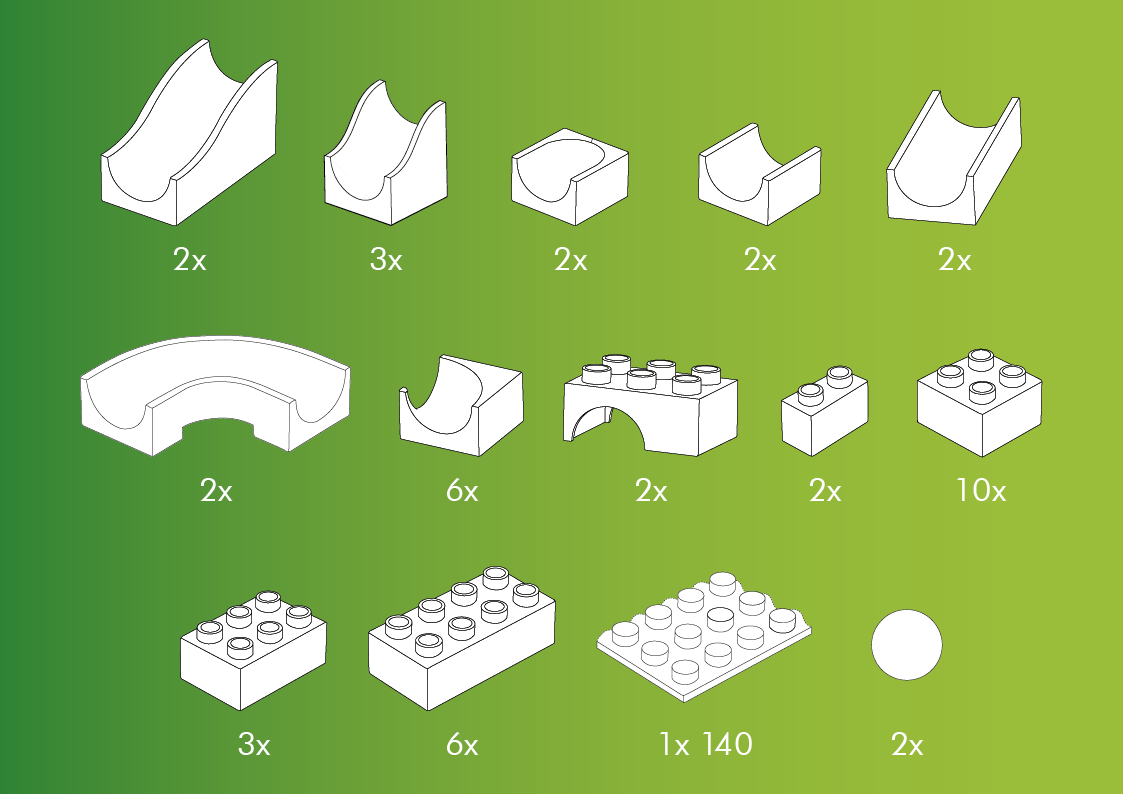 2x 3x 2x 2x 2x

2x 6x 2x 2x 10x

3x 6x 1x 140 2x